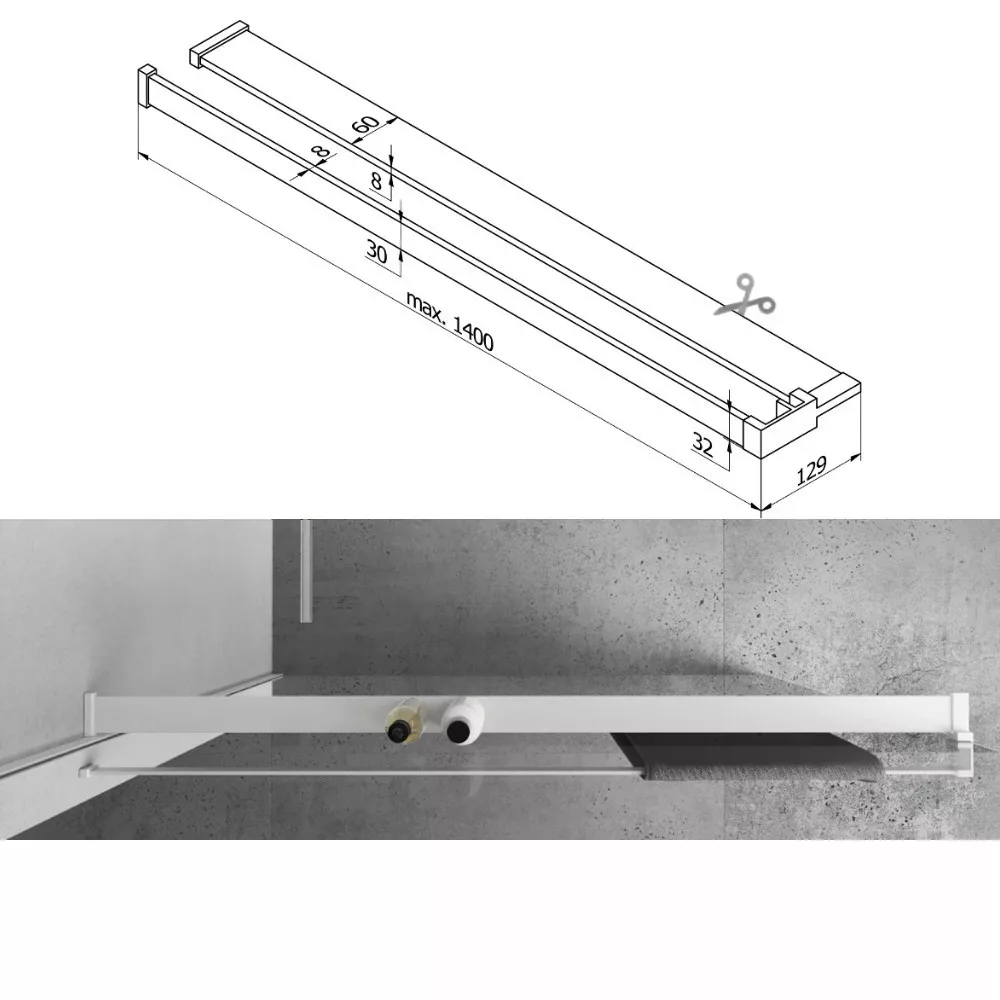 60
8
8
30
max. 1400
32
129