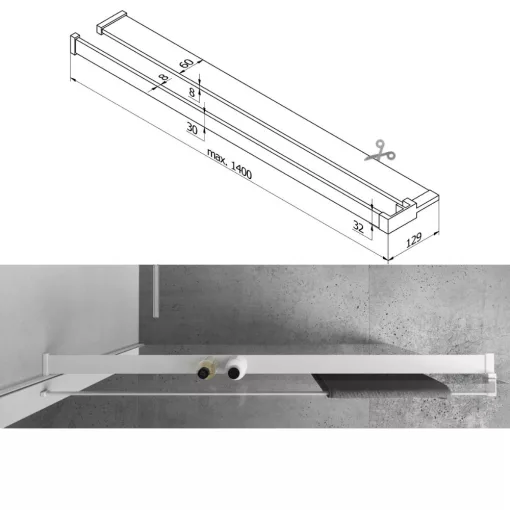 60
8
8
30
max. 1400
32
129