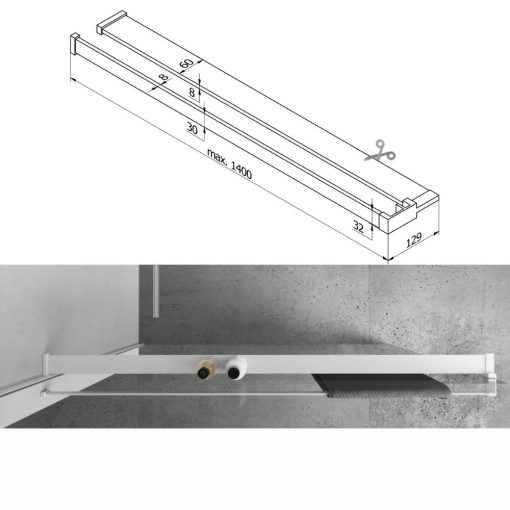 60
8
8
30
max. 1400
32
129