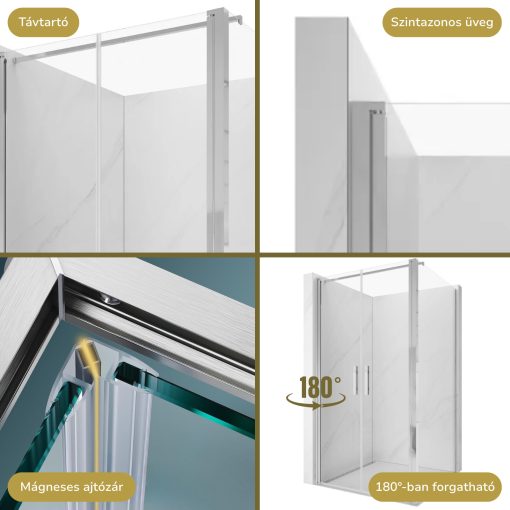 Távtartó

Szintazonos üveg

Mágneses ajtózár

180°

180°-ban forgatható