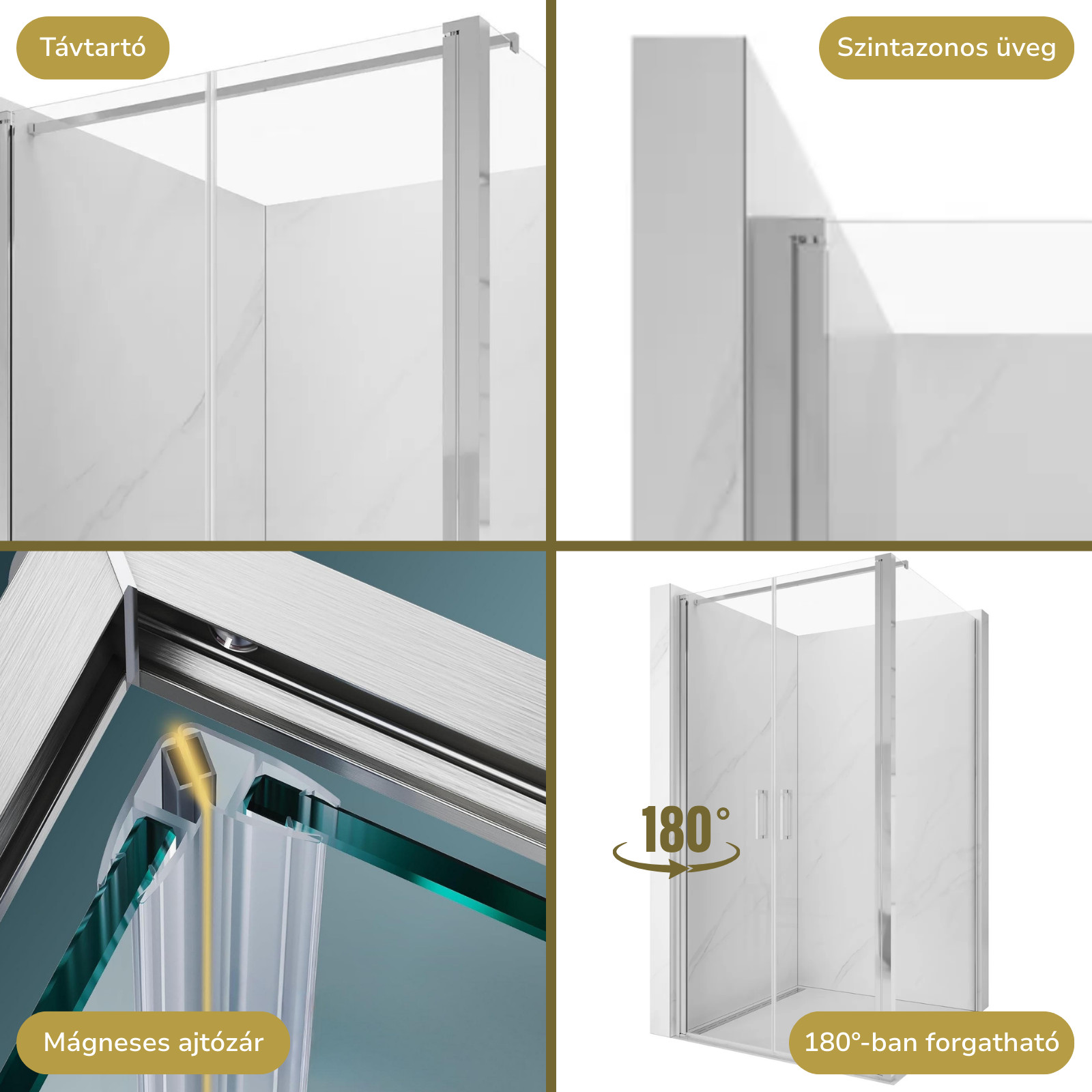 Távtartó

Szintazonos üveg

Mágneses ajtózár

180°

180°-ban forgatható