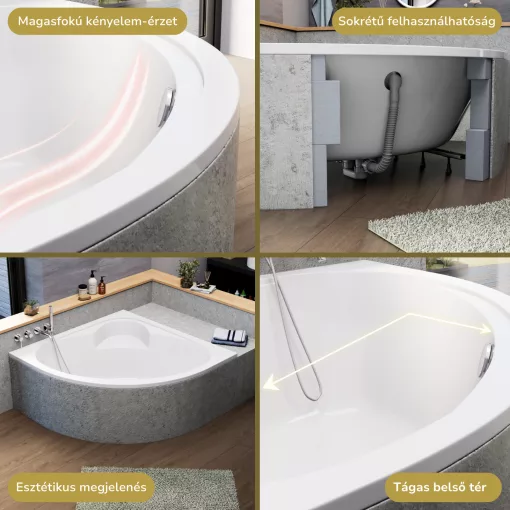 Magasfokú kényelem-érzet

Sokrétű felhasználhatóság

Esztétikus megjelenés

Tágas belső tér