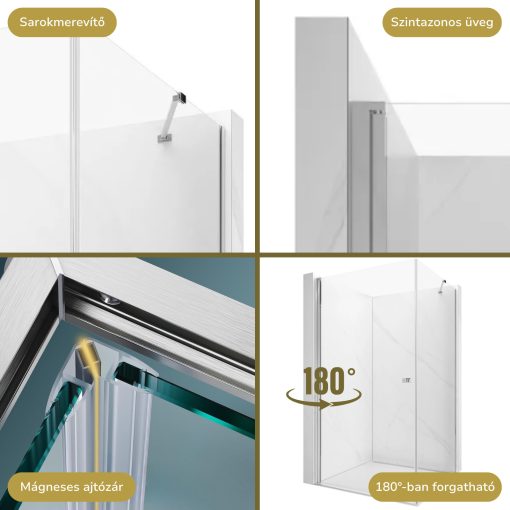 Sarokmerevítő

Szintazonos üveg

Mágneses ajtózár

180°

180°-ban forgatható