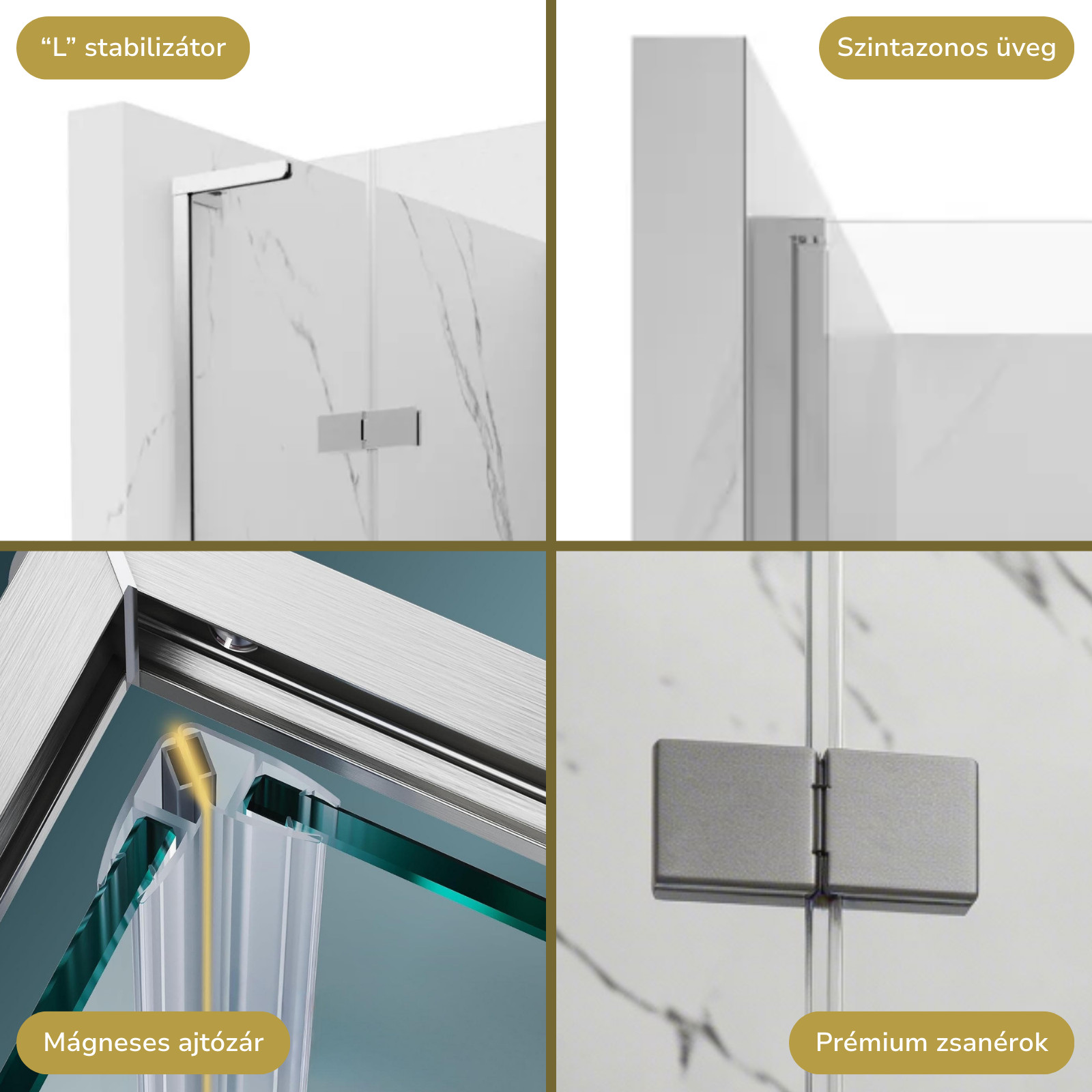 “L” stabilizátor

Szintazonos üveg

Mágneses ajtózár

Prémium zsanérok