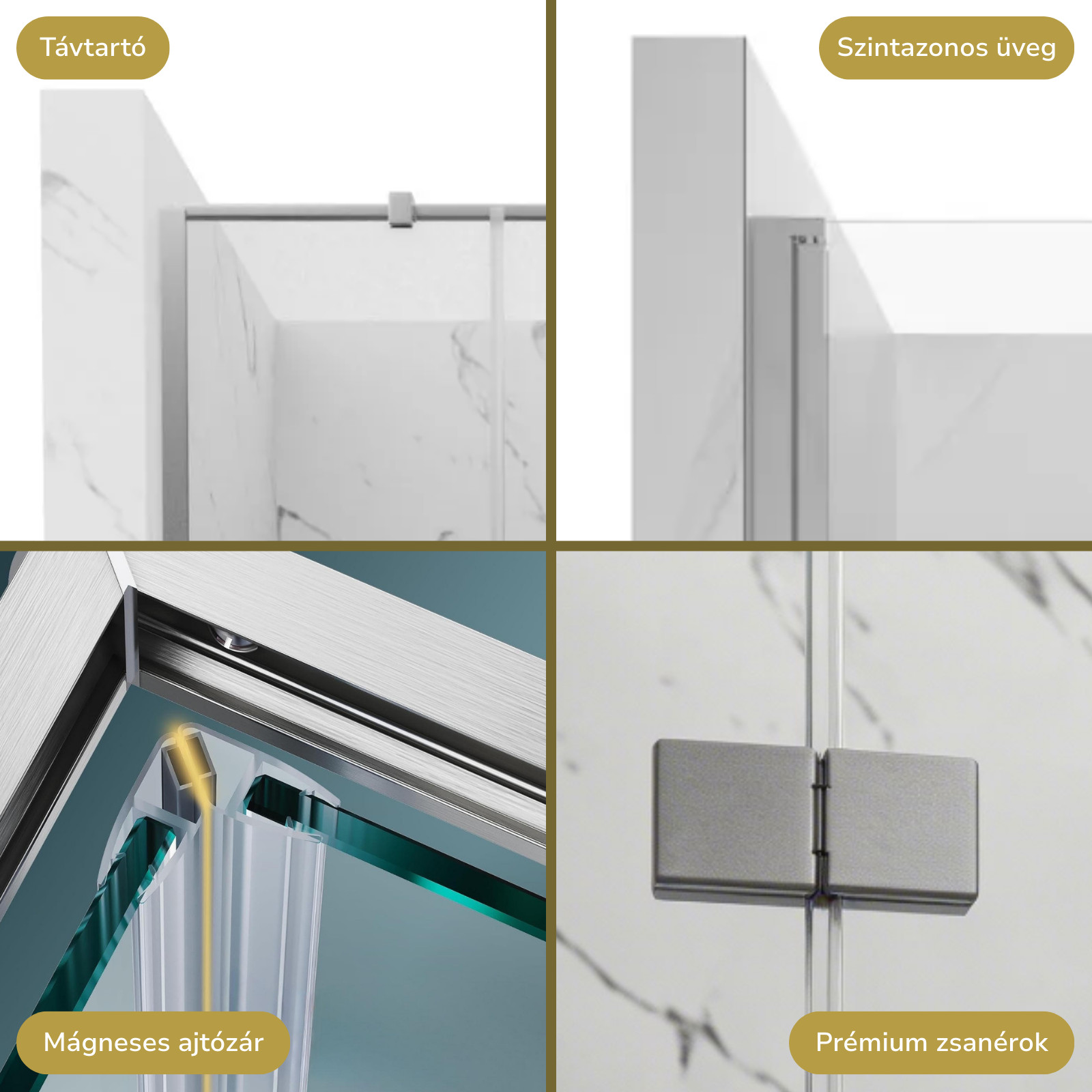 Távtartó

Szintazonos üveg

Mágneses ajtózár

Prémium zsanérok