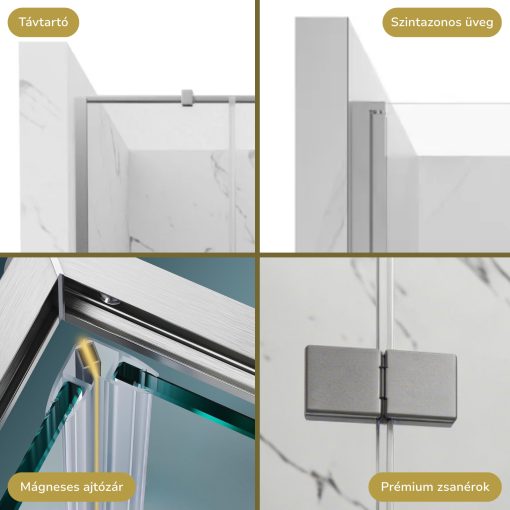 Távtartó

Szintazonos üveg

Mágneses ajtózár

Prémium zsanérok