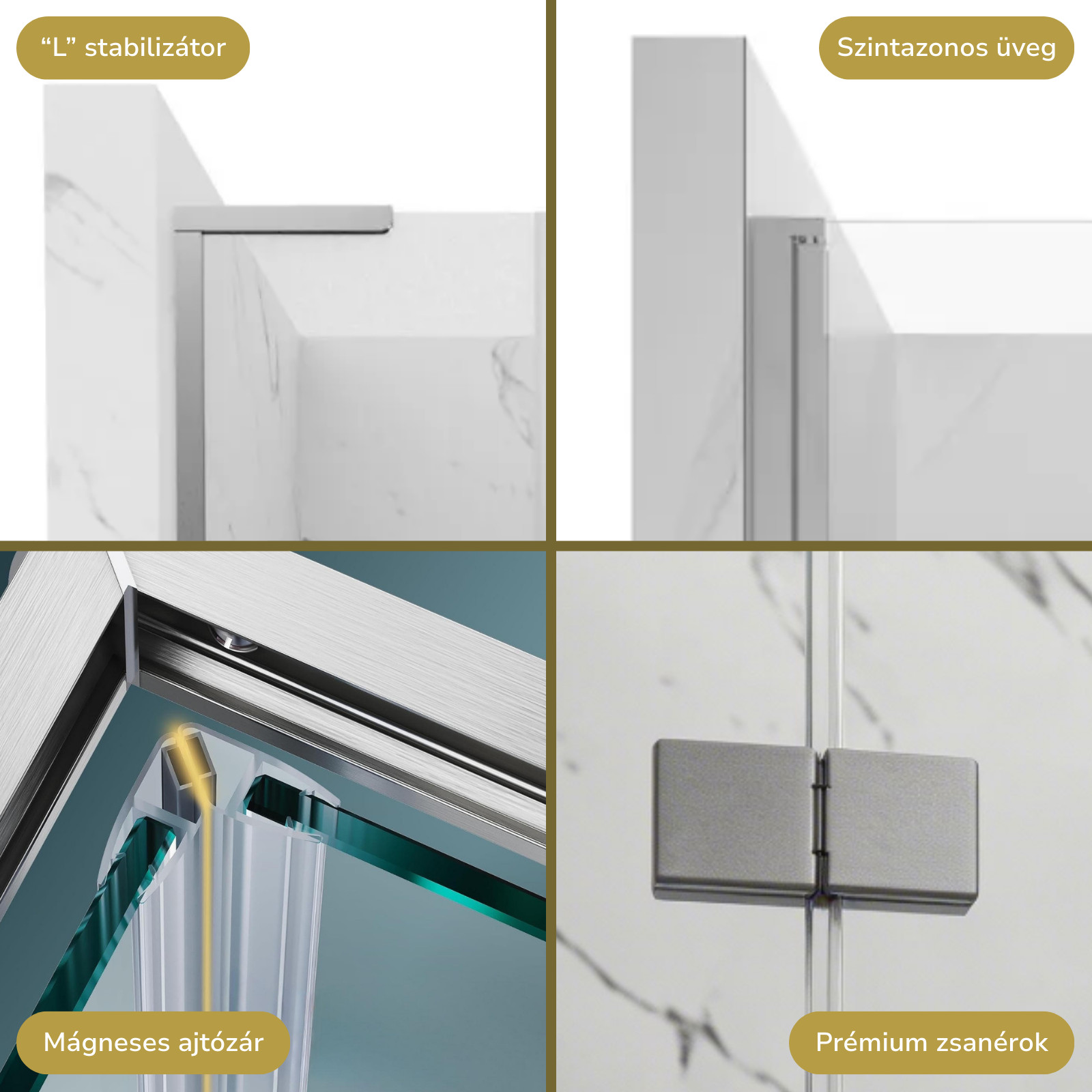 “L” stabilizátor

Szintazonos üveg

Mágneses ajtózár

Prémium zsanérok