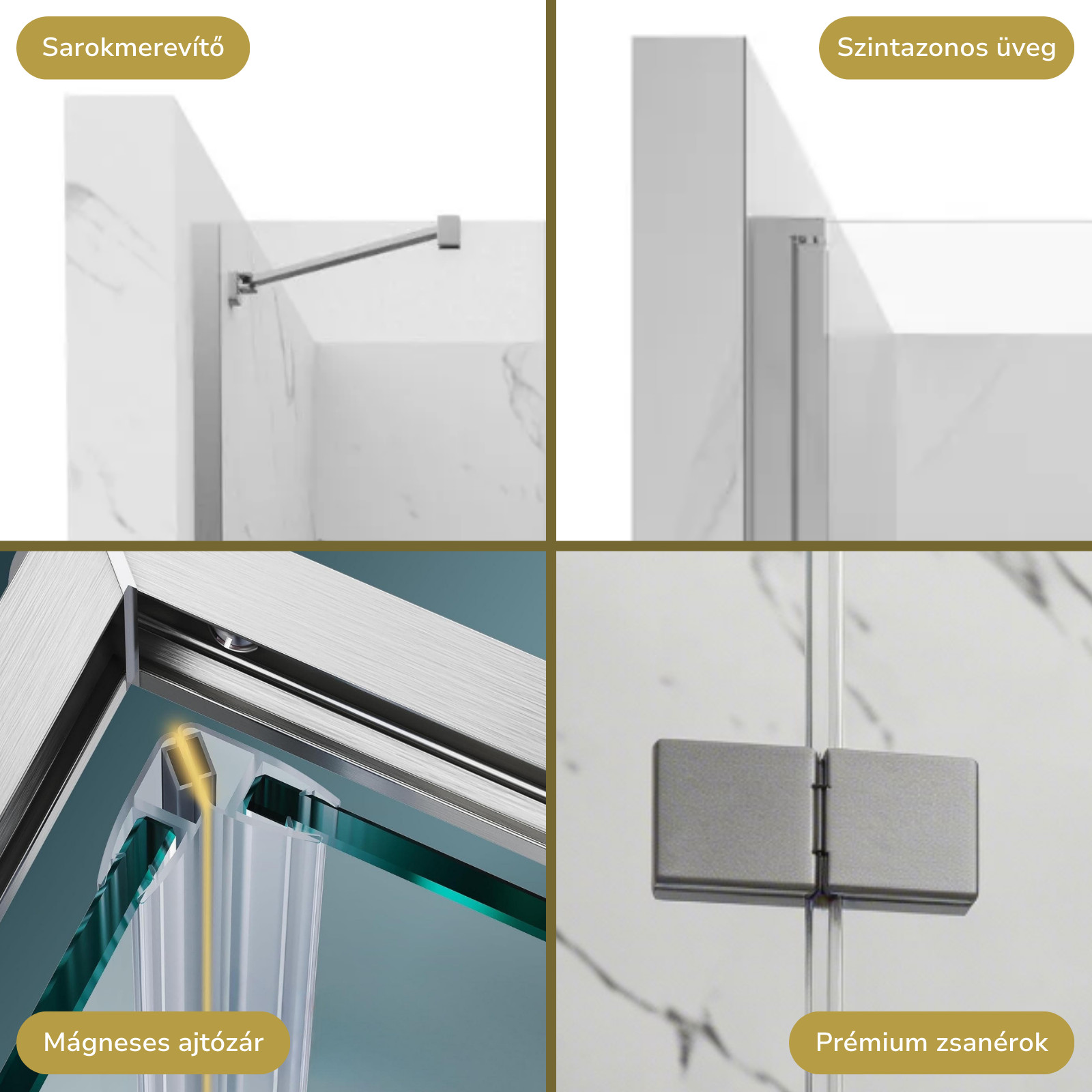 Sarokmerevítő

Szintazonos üveg

Mágneses ajtózár

Prémium zsanérok