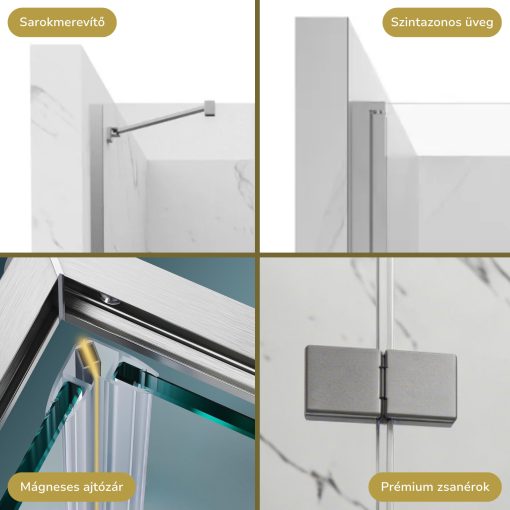 Sarokmerevítő

Szintazonos üveg

Mágneses ajtózár

Prémium zsanérok