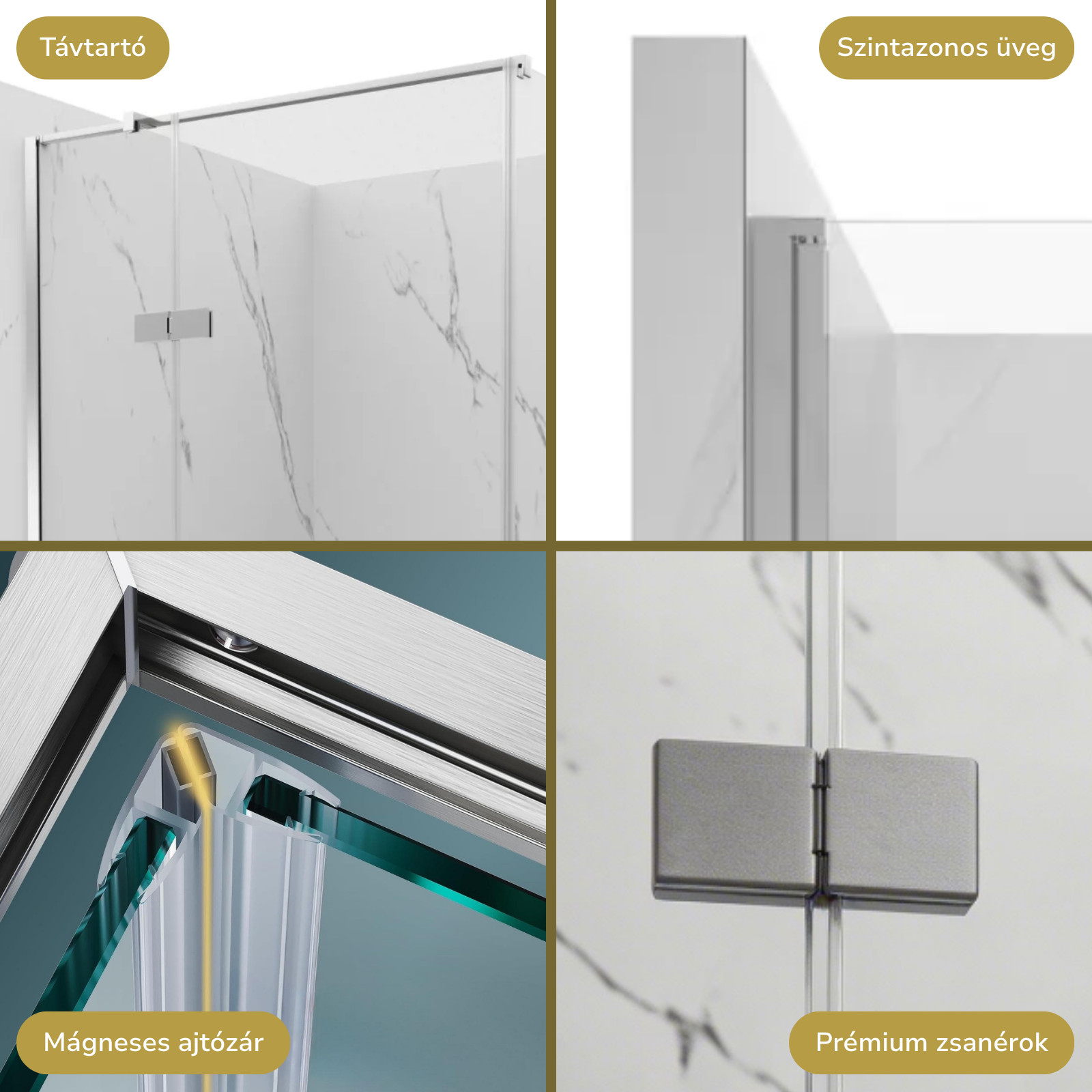 Távtartó

Szintazonos üveg

Mágneses ajtózár

Prémium zsanérok