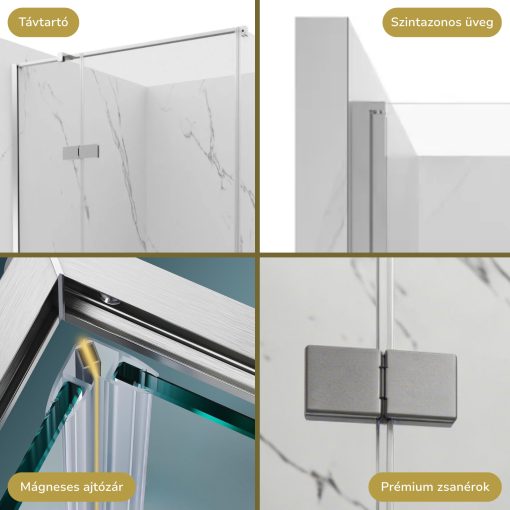 Távtartó

Szintazonos üveg

Mágneses ajtózár

Prémium zsanérok