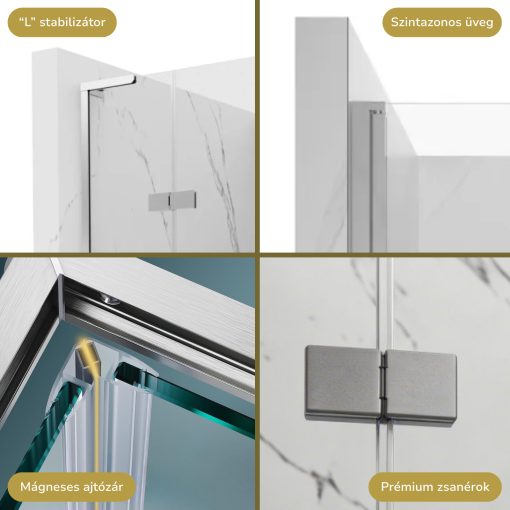 "L" stabilizátor

Szintazonos üveg

Mágneses ajtózár

Prémium zsanérok