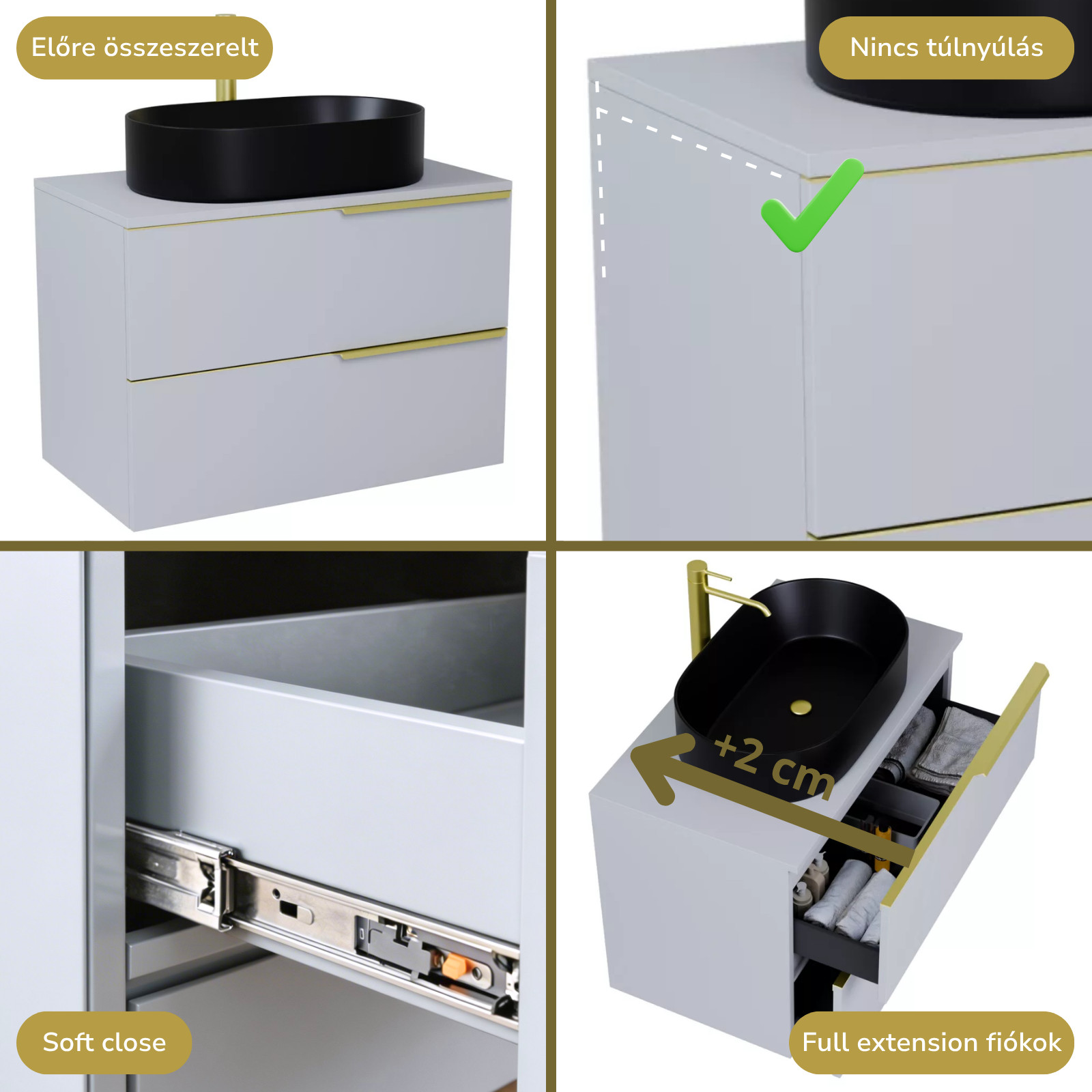 Előre összeszerelt

Nincs túlnyúlás

Soft close

+2 cm

Full extension fiókok