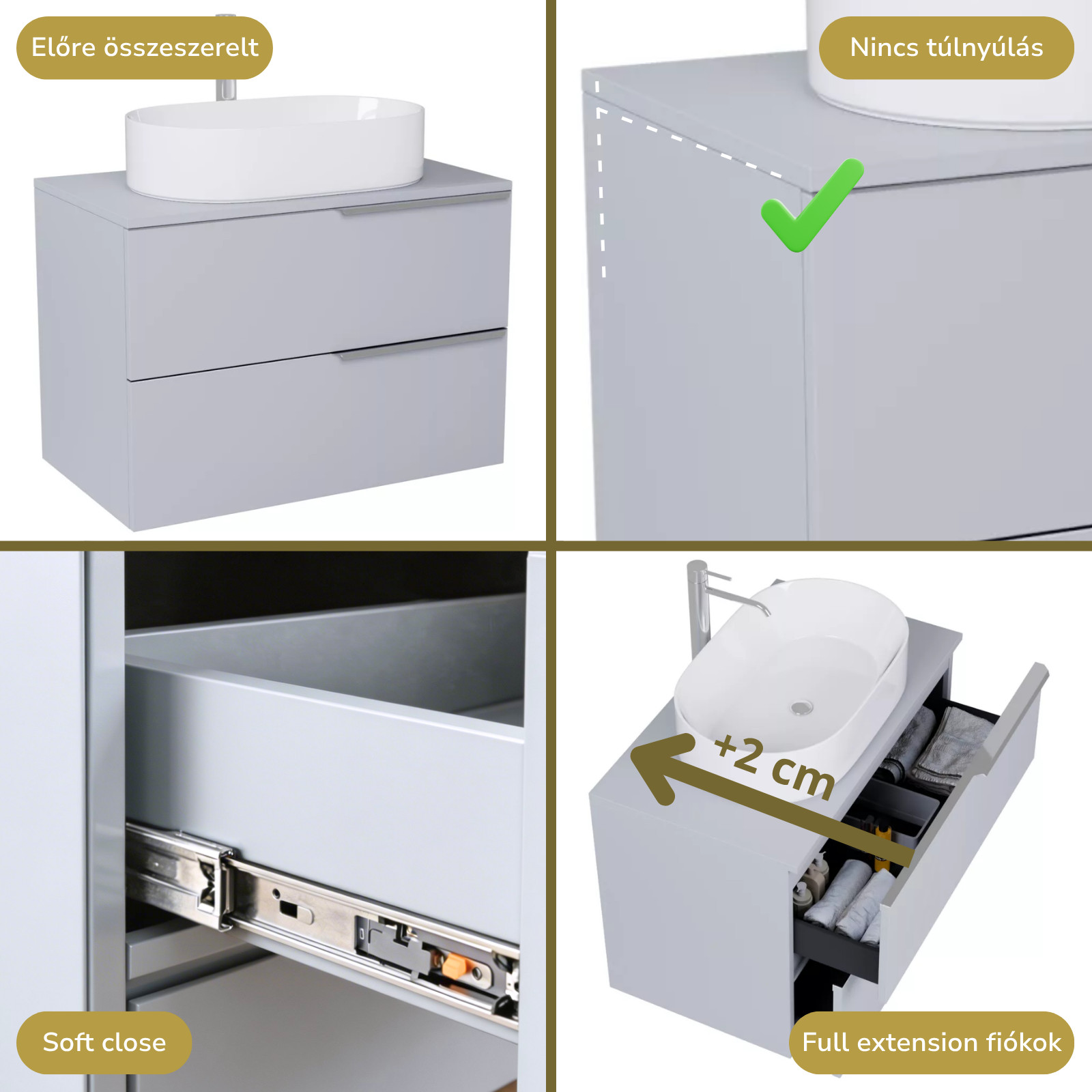 Előre összeszerelt

Nincs túlnyúlás

Soft close

+2 cm

Full extension fiókok