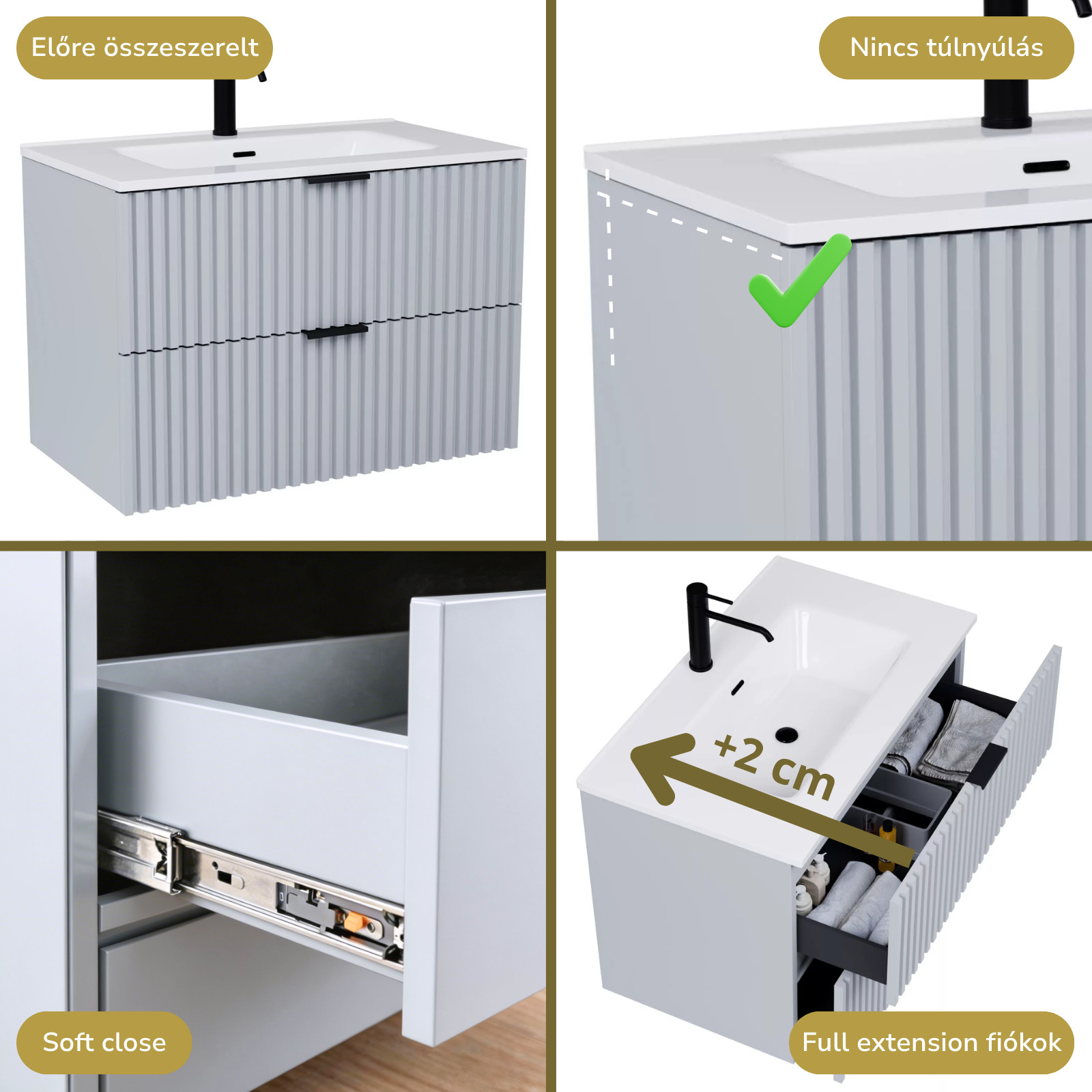 Előre összeszerelt

Nincs túlnyúlás

Soft close

+2 cm

Full extension fiókok