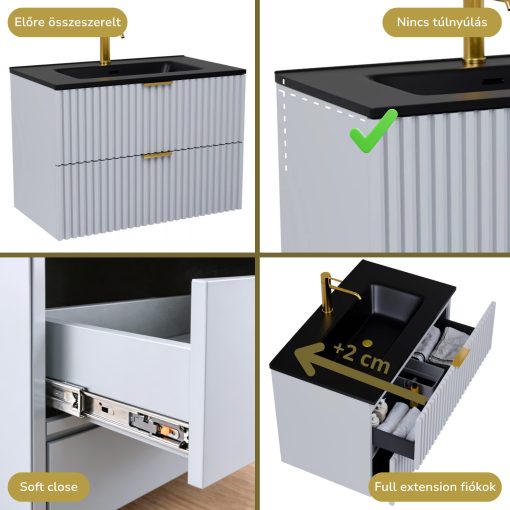 Előre összeszerelt

Nincs túlnyúlás

Soft close

+2 cm

Full extension fiókok