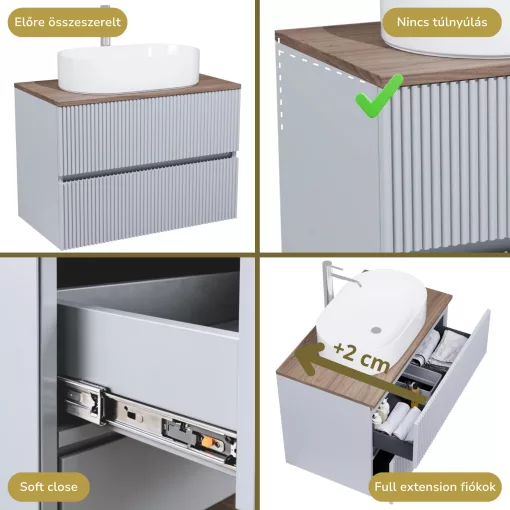 Előre összeszerelt

Nincs túlnyúlás

Soft close

+2 cm

Full extension fiókok