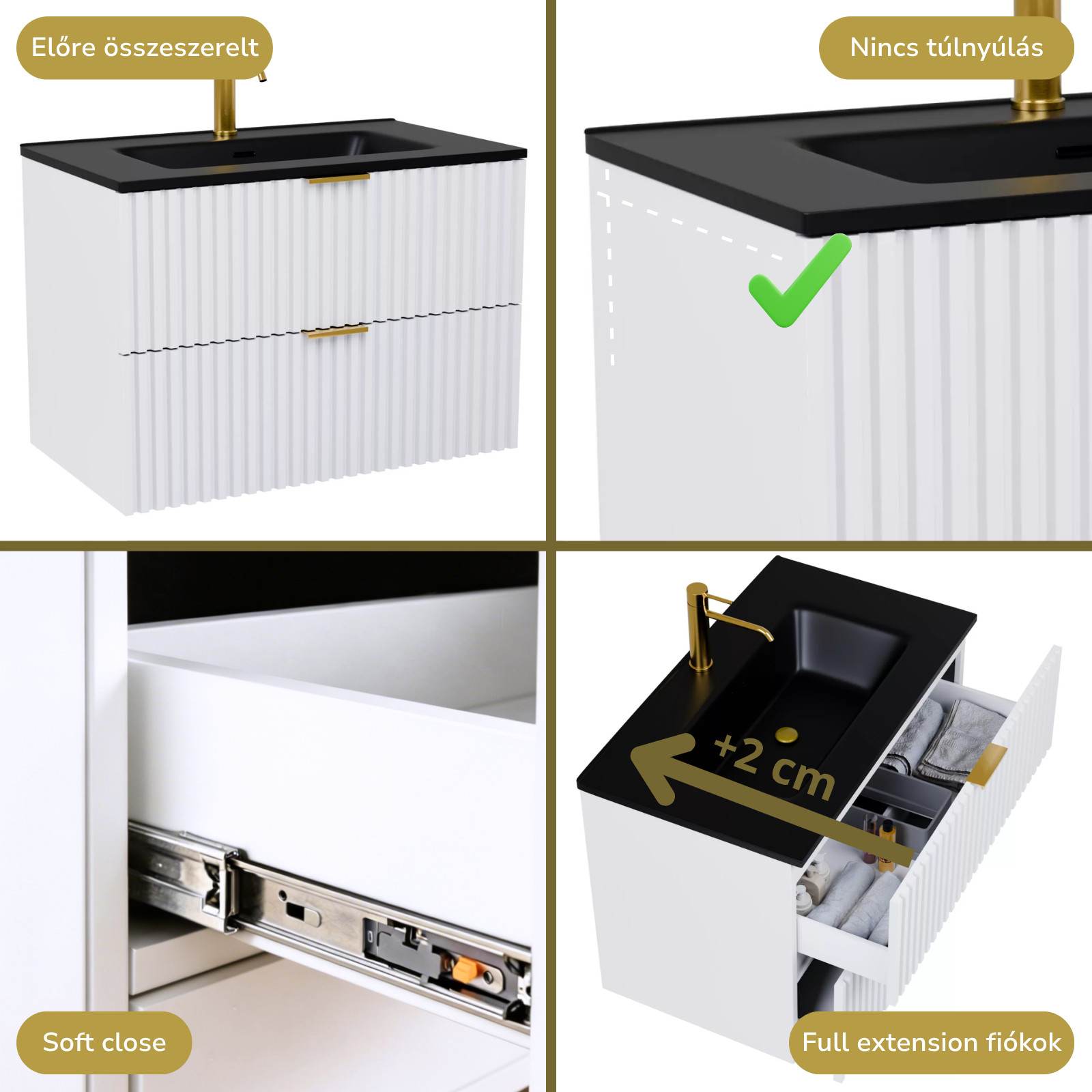 Előre összeszerelt

Nincs túlnyúlás

Soft close

+2 cm

Full extension fiókok