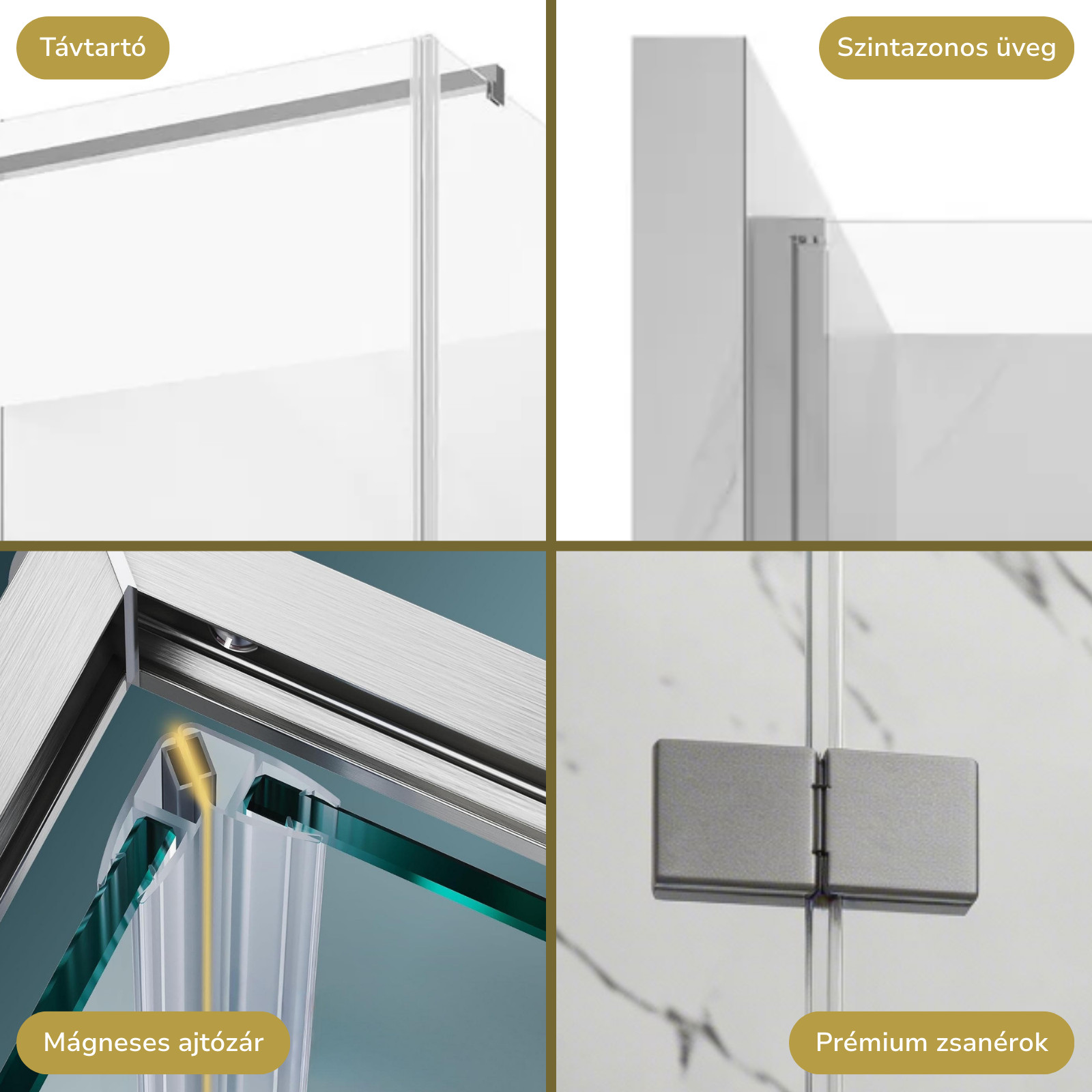 Távtartó

Szintazonos üveg

Mágneses ajtózár

Prémium zsanérok