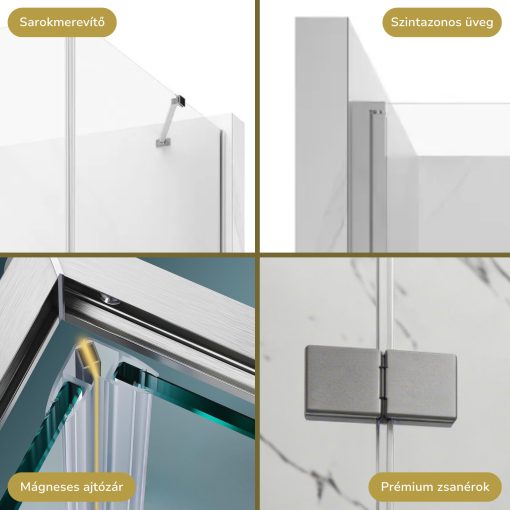 Sarokmerevítő

Szintazonos üveg

Mágneses ajtózár

Prémium zsanérok