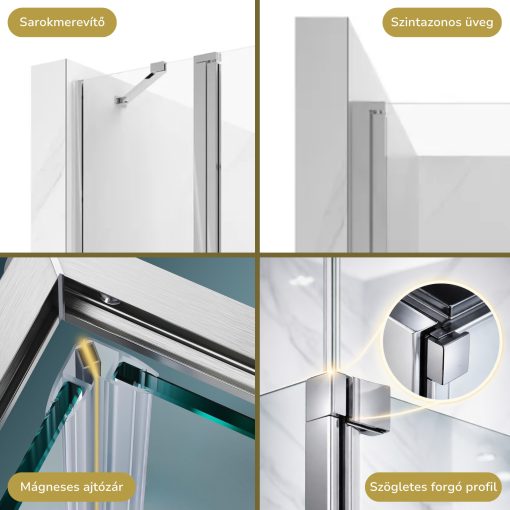 Sarokmerevítő

Szintazonos üveg

Mágneses ajtózár

Szögletes forgó profil