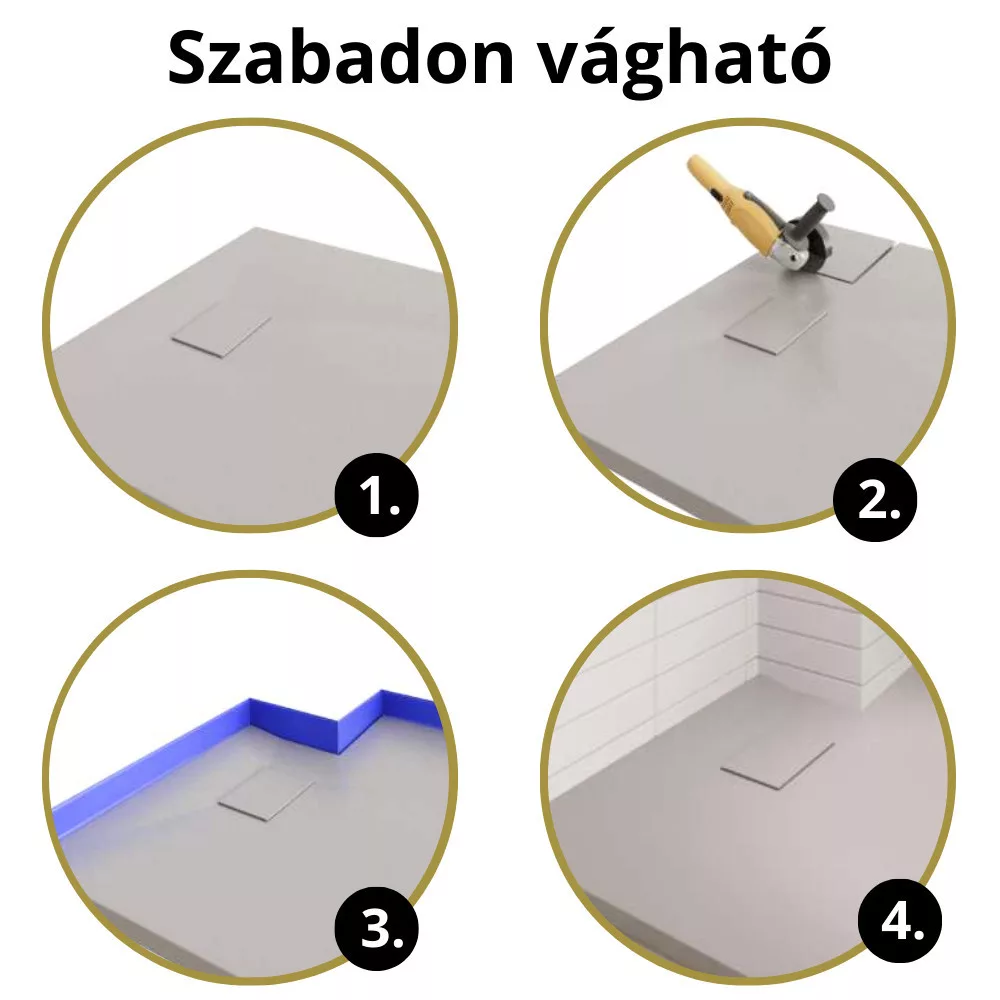 Szabadon vágható

1.

2.

3.

4.