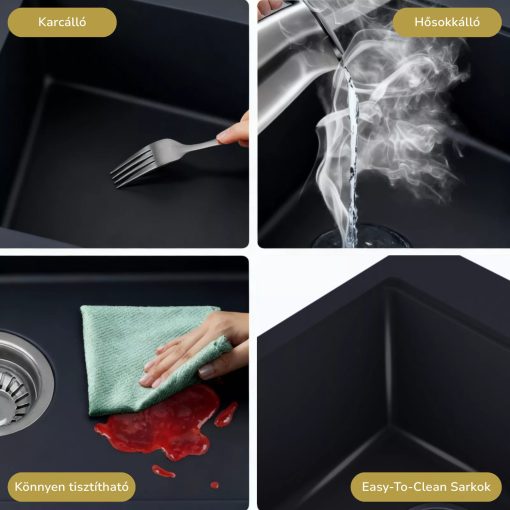 Karcálló

Hősokkálló

Könnyen tisztítható

Easy-To-Clean Sarkok