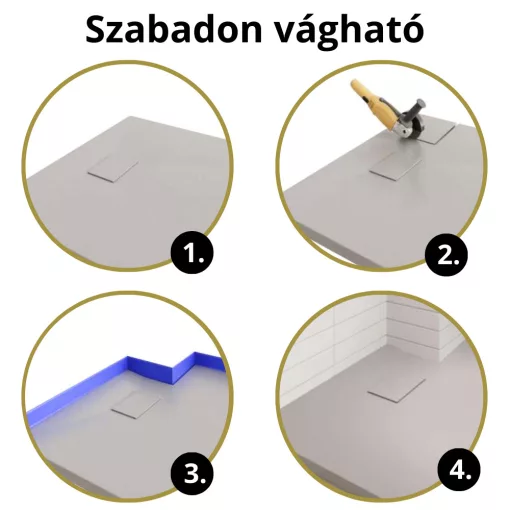 Szabadon vágható

1.

2.

3.

4.